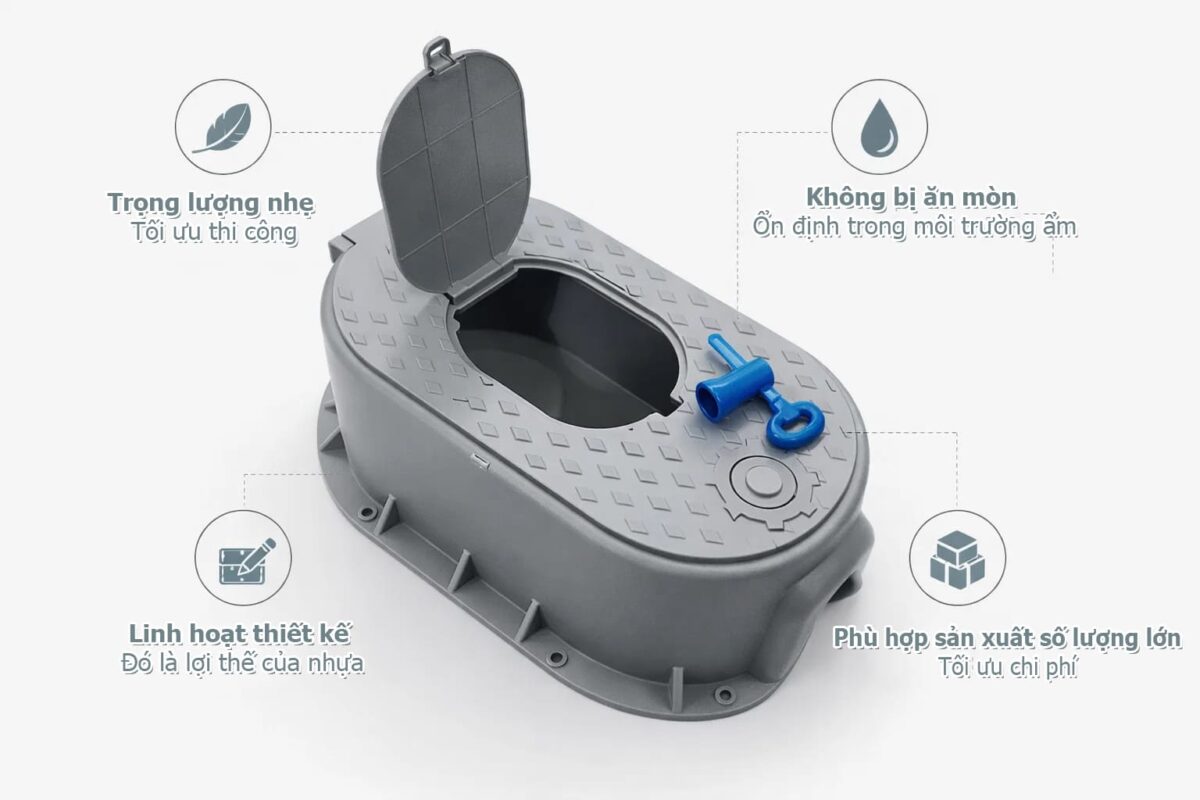 Trọng lượng nhẹ
Tối ưu thi công

Không bị ăn mòn
Ổn định trong môi trường ẩm

Linh hoạt thiết kế
Đó là lợi thế của nhựa

Phù hợp sản xuất số lượng lớn
Tối ưu chi phí